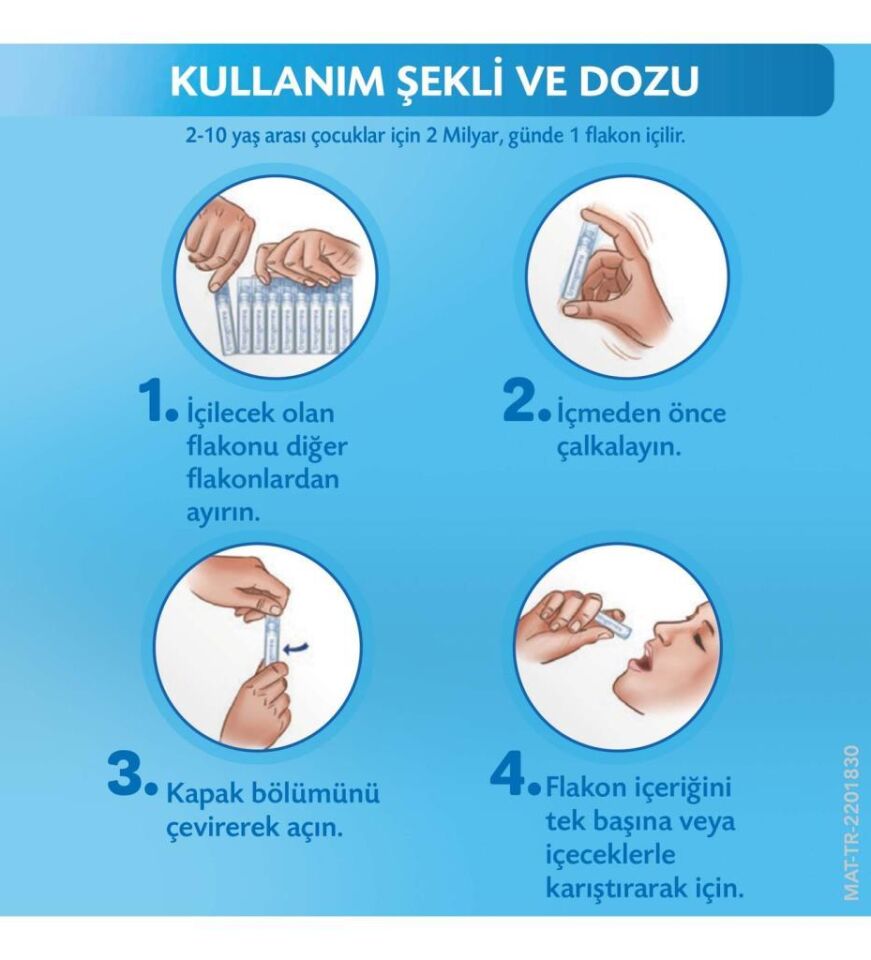 KULLANIM ŞEKLİ VE DOZU

2-10 yaş arası çocuklar için 2 Milyar, günde 1 flakon içilir.

1. İçilecek olan flakonu diğer flakonlardan ayırın.

2. İçmeden önce çalkalayın.

3. Kapak bölümünü çevirerek açın.

4. Flakon içeriğini tek başına veya içeceklerle karıştırarak için.

MAT-TR-2201830